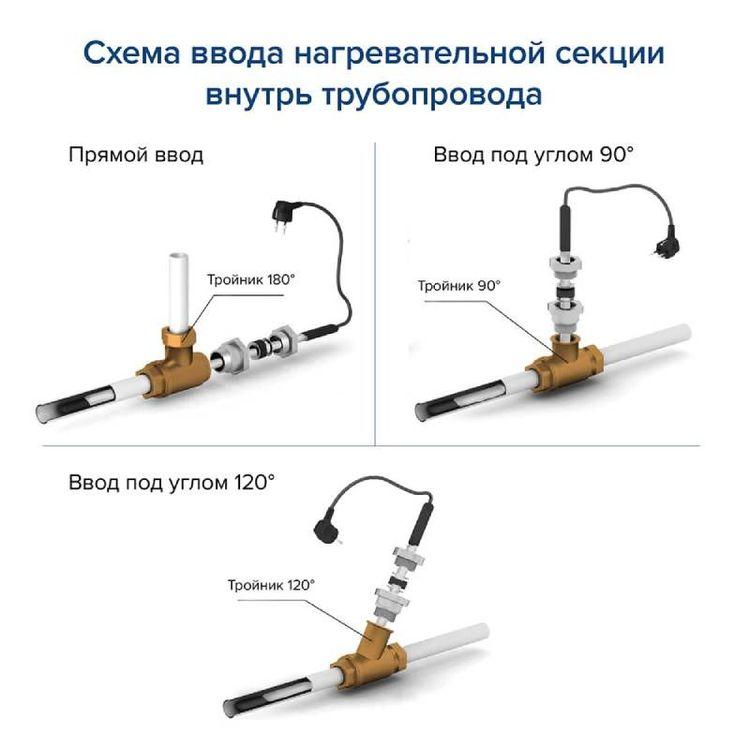 Схема ввода нагревательной секции внутрь трубопровода

Прямой ввод

Тройник 180°

Ввод под углом 90°

Тройник 90°

Ввод под углом 120°

Тройник 120°