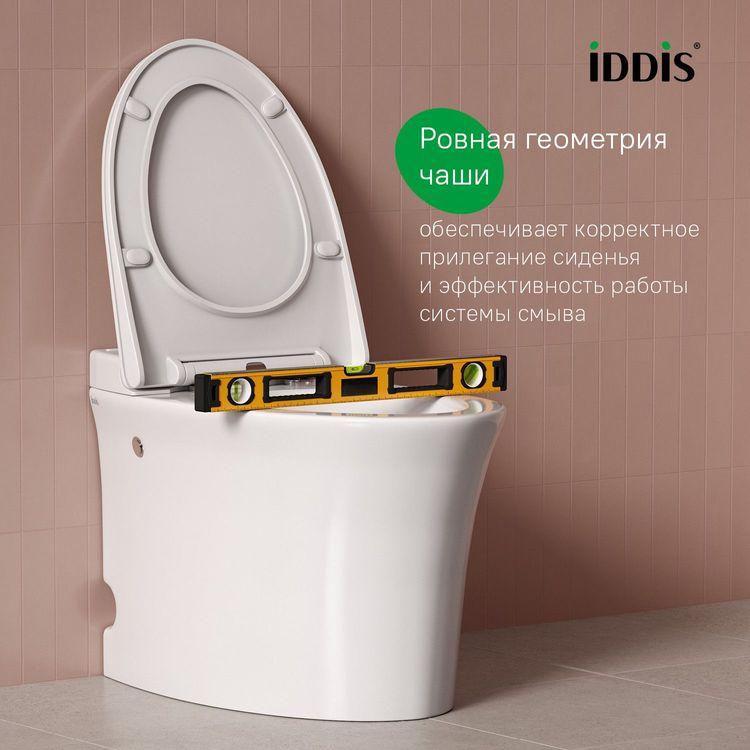 iDDiS®

Ровная геометрия чаши

обеспечивает корректное прилегание сиденья и эффективность работы системы смыва