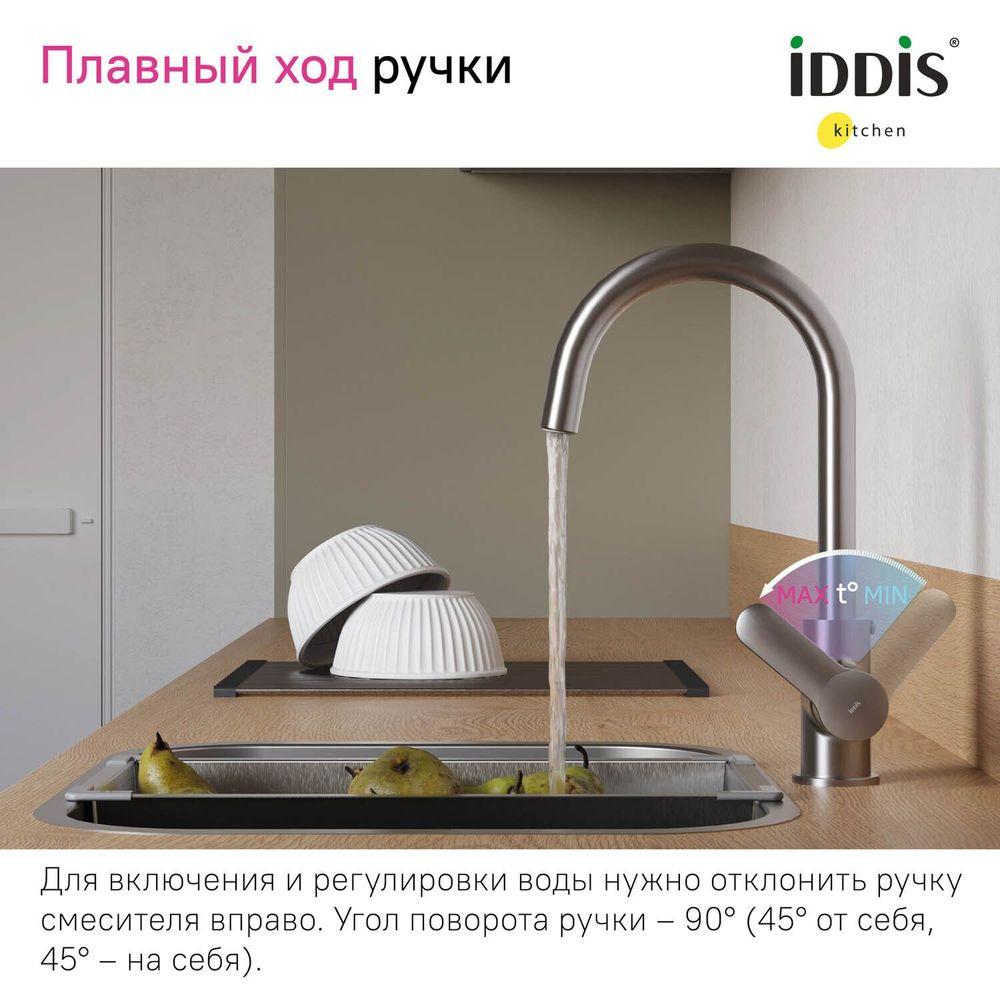 Плавный ход ручки

iDDiS®
kitchen

MAX t° MIN

Для включения и регулировки воды нужно отклонить ручку смесителя вправо. Угол поворота ручки – 90° (45° от себя, 45° – на себя).