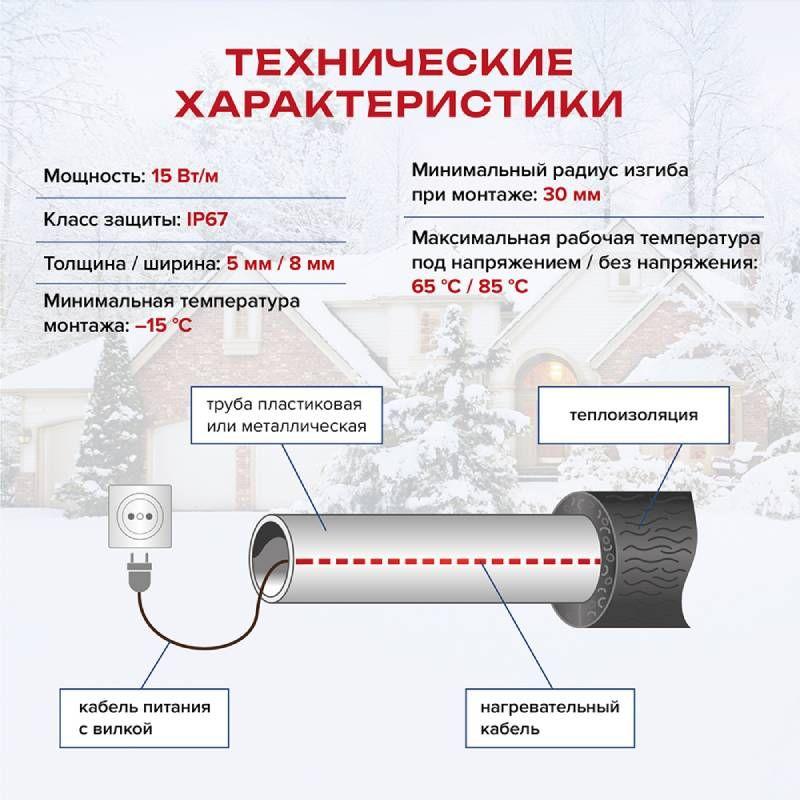 ТЕХНИЧЕСКИЕ ХАРАКТЕРИСТИКИ

Мощность: 15 Вт/м

Класс защиты: IP67

Толщина / ширина: 5 мм / 8 мм

Минимальная температура монтажа: –15 °C

Минимальный радиус изгиба при монтаже: 30 мм

Максимальная рабочая температура под напряжением / без напряжения: 65 °C / 85 °C

труба пластиковая или металлическая

теплоизоляция

кабель питания с вилкой

нагревательный кабель