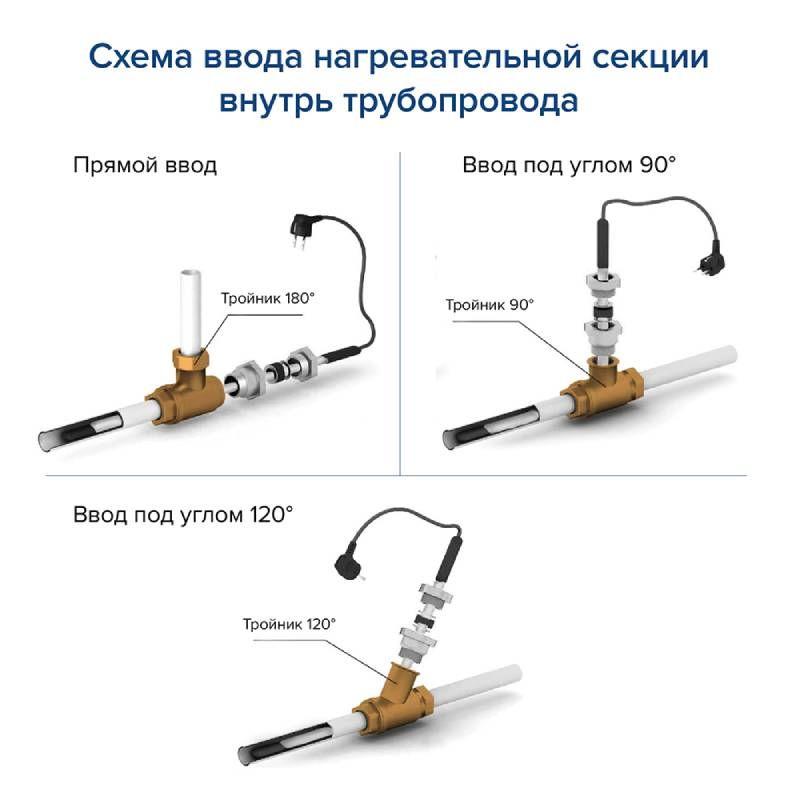 Схема ввода нагревательной секции внутрь трубопровода

Прямой ввод

Тройник 180°

Ввод под углом 90°

Тройник 90°

Ввод под углом 120°

Тройник 120°